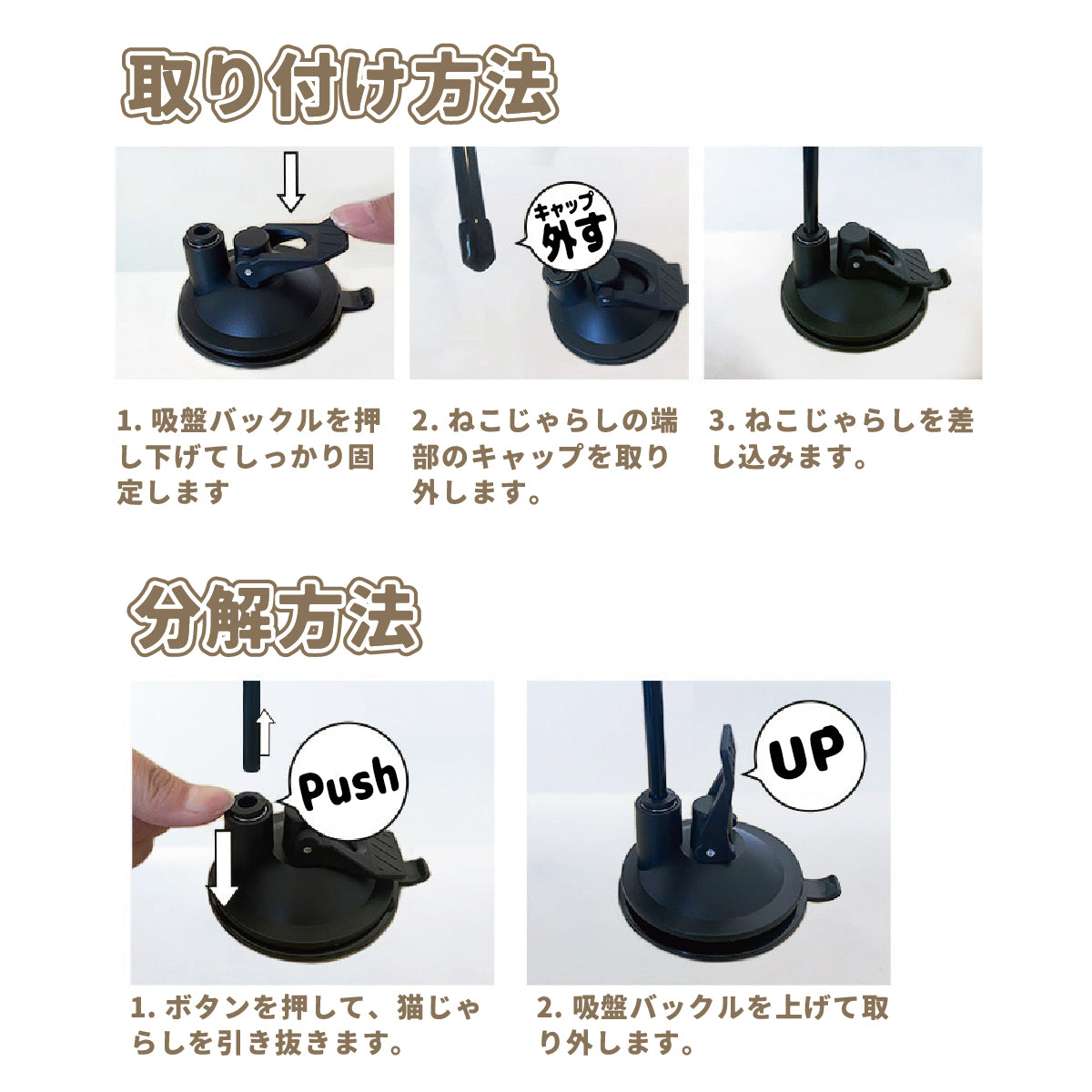 取り付け方法

キャップ外す

1. 吸盤バックルを押し下げてしっかり固定します

2. ねこじゃらしの端部のキャップを取り外します。

3. ねこじゃらしを差し込みます。

分解方法

Push

UP

1. ボタンを押して、猫じゃらしを引き抜きます。

2. 吸盤バックルを上げて取り外します。